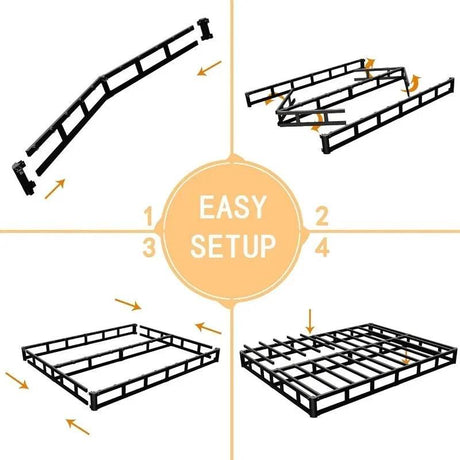 1
EASY
SETUP
2
3
4