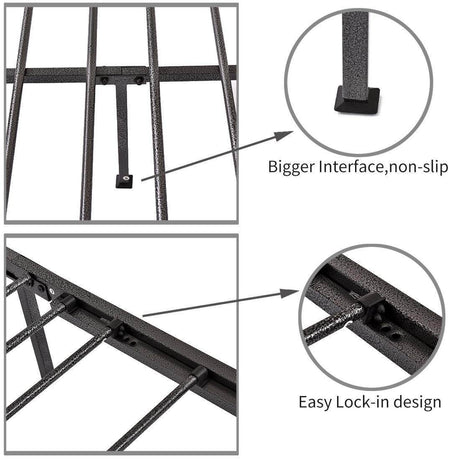 Bigger Interface,non-slip

Easy Lock-in design