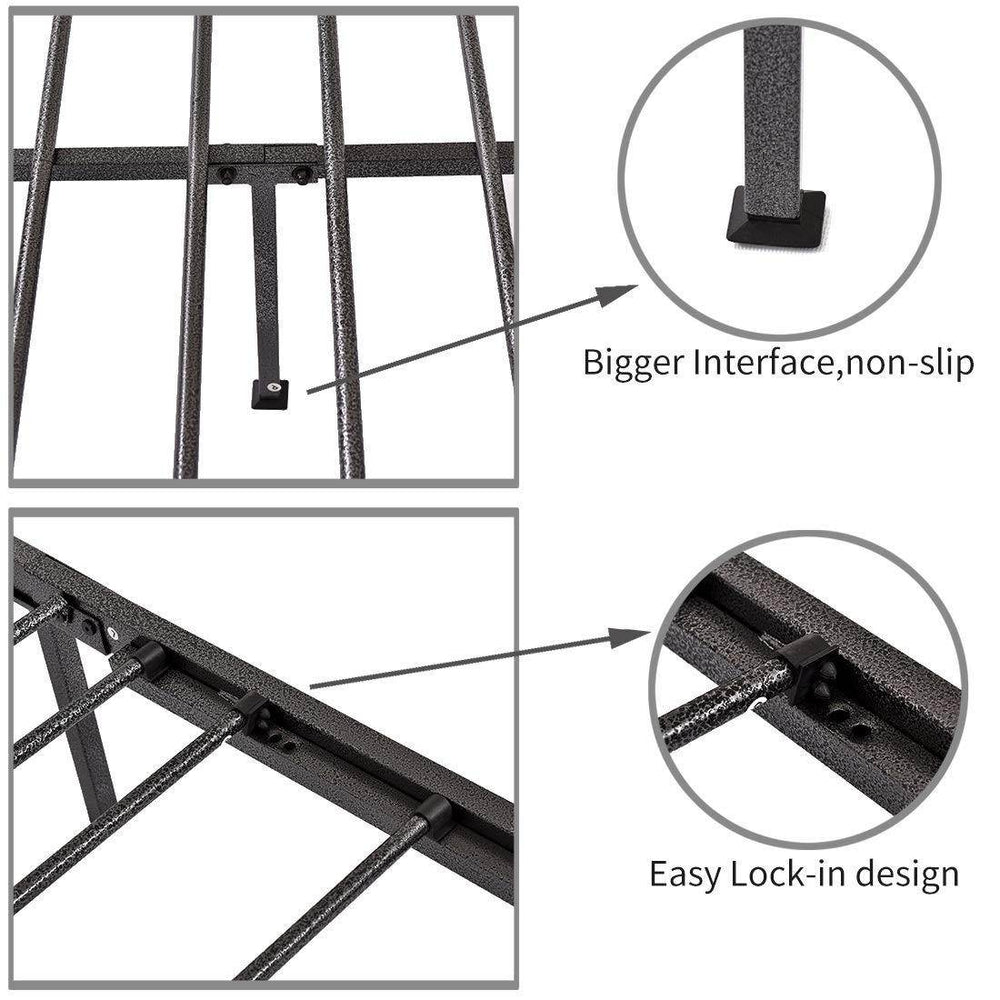 Bigger Interface,non-slip

Easy Lock-in design