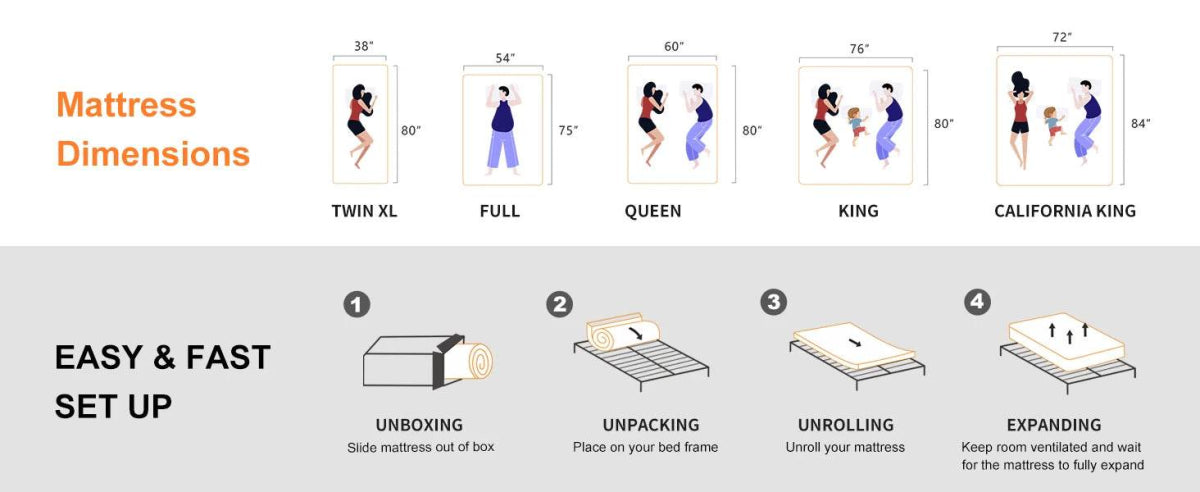 Mattress Dimensions

38"
80"
TWIN XL

54"
75"
FULL

60"
80"
QUEEN

76"
80"
KING

72"
84"
CALIFORNIA KING

EASY & FAST SET UP

1
UNBOXING
Slide mattress out of box

2
UNPACKING
Place on your bed frame

3
UNROLLING
Unroll your mattress

4
EXPANDING
Keep room ventilated and wait for the mattress to fully expand