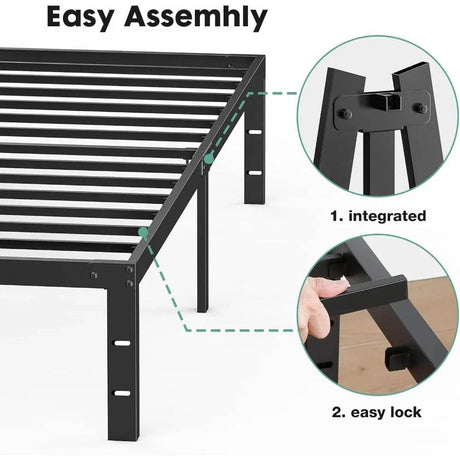 Easy Assemhly

1. integrated

2. easy lock