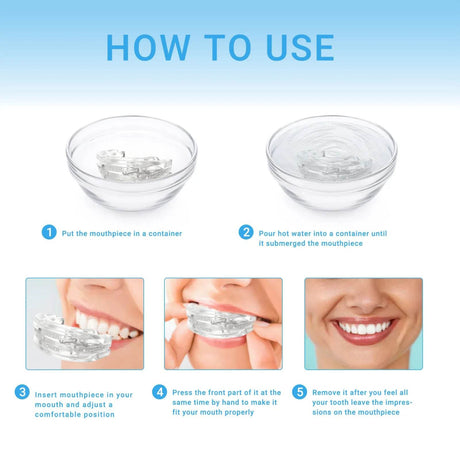 HOW TO USE

1 Put the mouthpiece in a container

2 Pour hot water into a container until it submerged the mouthpiece

3 Insert mouthpiece in your moouth and adjust a comfortable position

4 Press the front part of it at the same time by hand to make it fit your mouth properly

5 Remove it after you feel all your tooth leave the impressions on the mouthpiece