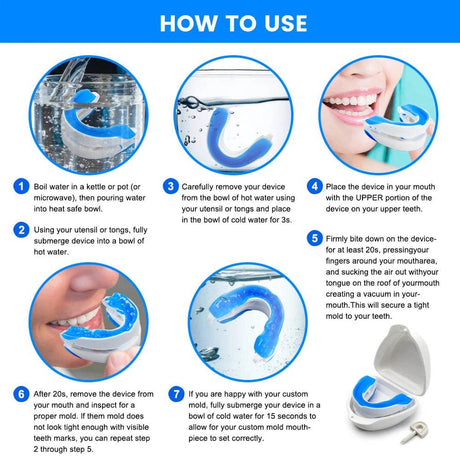 HOW TO USE

1 Boil water in a kettle or pot (or microwave), then pouring water into heat safe bowl.

2 Using your utensil or tongs, fully submerge device into a bowl of hot water.

3 Carefully remove your device from the bowl of hot water using your utensil or tongs and place in the bowl of cold water for 3s.

4 Place the device in your mouth with the UPPER portion of the device on your upper teeth.

5 Firmly bite down on the device-for at least 20s, pressingyour fingers around your moutharea, and sucking the air out withyour tongue on the roof of yourmouth creating a vacuum in your-mouth.This will secure a tight mold to your teeth.

6 After 20s, remove the device from your mouth and inspect for a proper mold. If them mold does not look tight enough with visible teeth marks, you can repeat step 2 through step 5.

7 If you are happy with your custom mold, fully submerge your device in a bowl of cold water for 15 seconds to allow for your custom mold mouth-piece to set correctly.