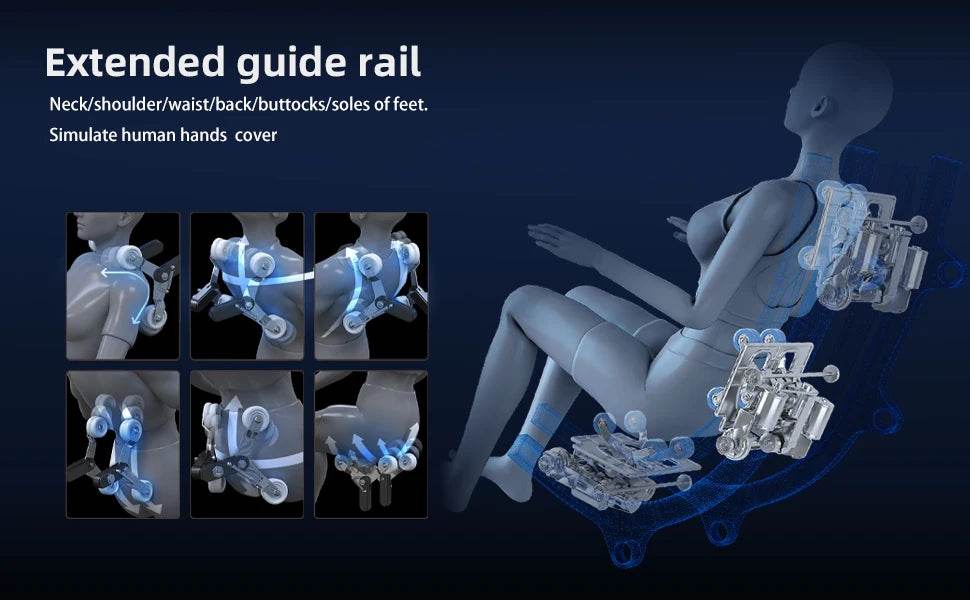 Extended guide rail

Neck/shoulder/waist/back/buttocks/soles of feet.

Simulate human hands  cover