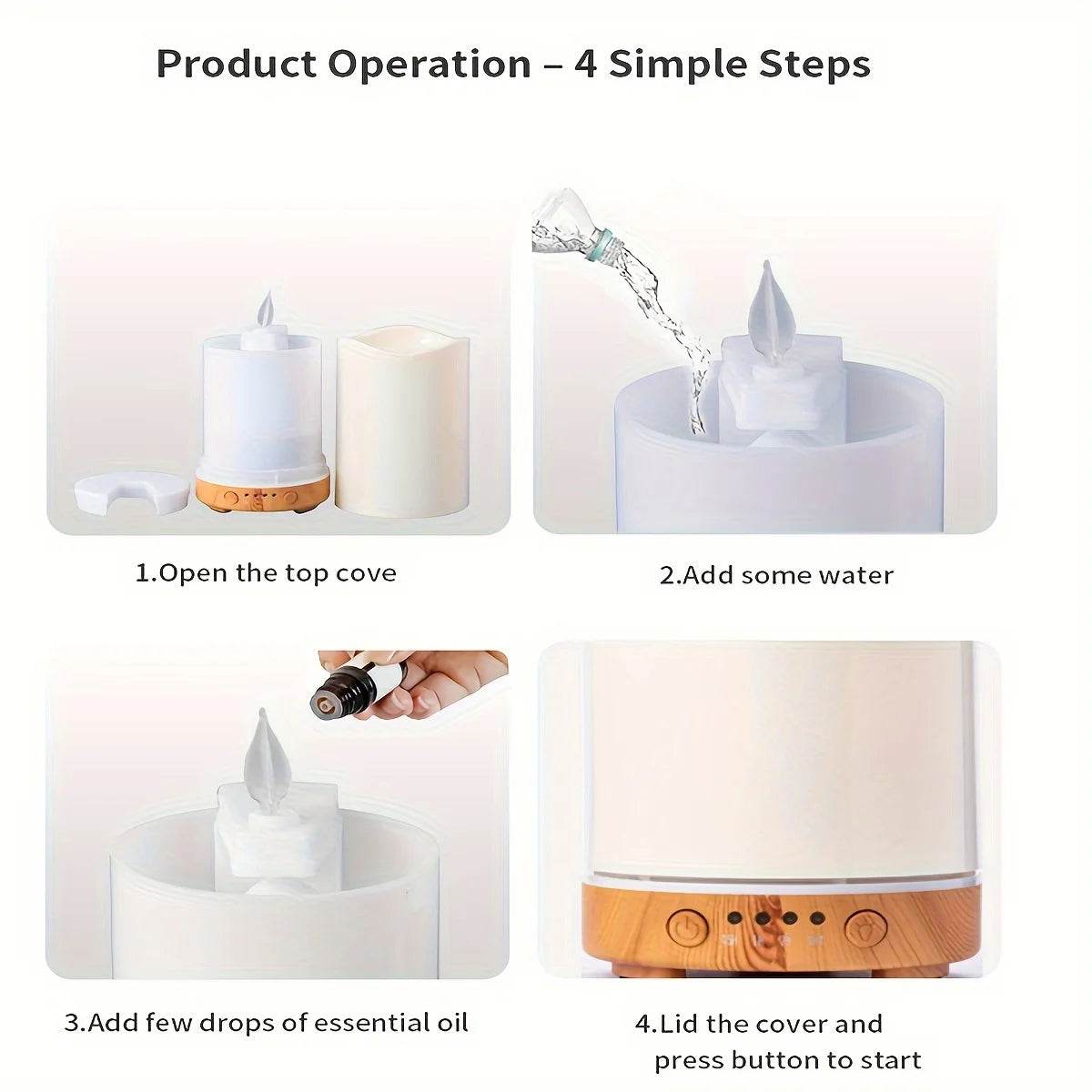 Product Operation – 4 Simple Steps

1.Open the top cove

2.Add some water

3.Add few drops of essential oil

4.Lid the cover and press button to start