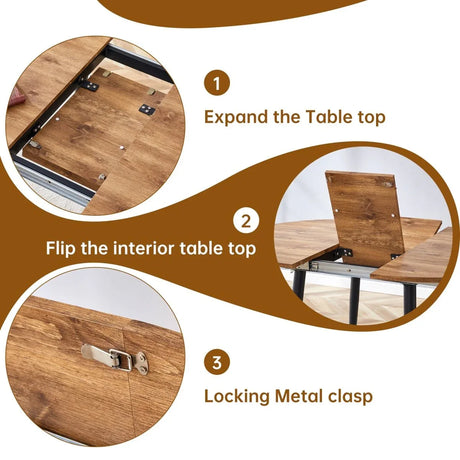 1

Expand the Table top

2

Flip the interior table top

3

Locking Metal clasp