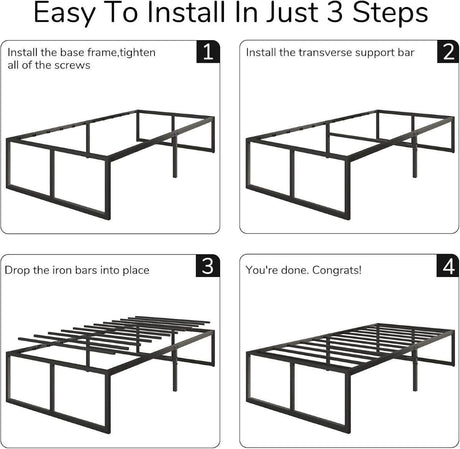 Easy To Install In Just 3 Steps

Install the base frame,tighten all of the screws

1

Install the transverse support bar

2

Drop the iron bars into place

3

You're done. Congrats!

4