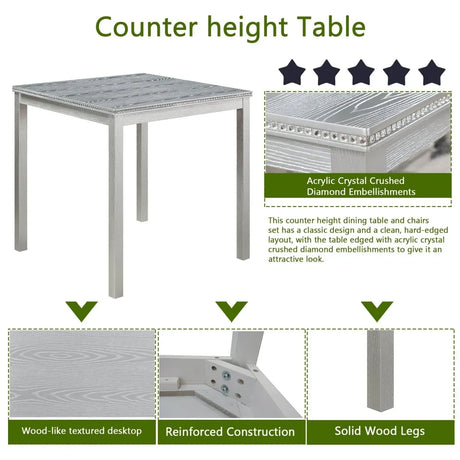 Counter height Table

Acrylic Crystal Crushed Diamond Embellishments

This counter height dining table and chairs set has a classic design and a clean, hard-edged layout, with the table edged with acrylic crystal crushed diamond embellishments to give it an attractive look.

Wood-like textured desktop

Reinforced Construction

Solid Wood Legs