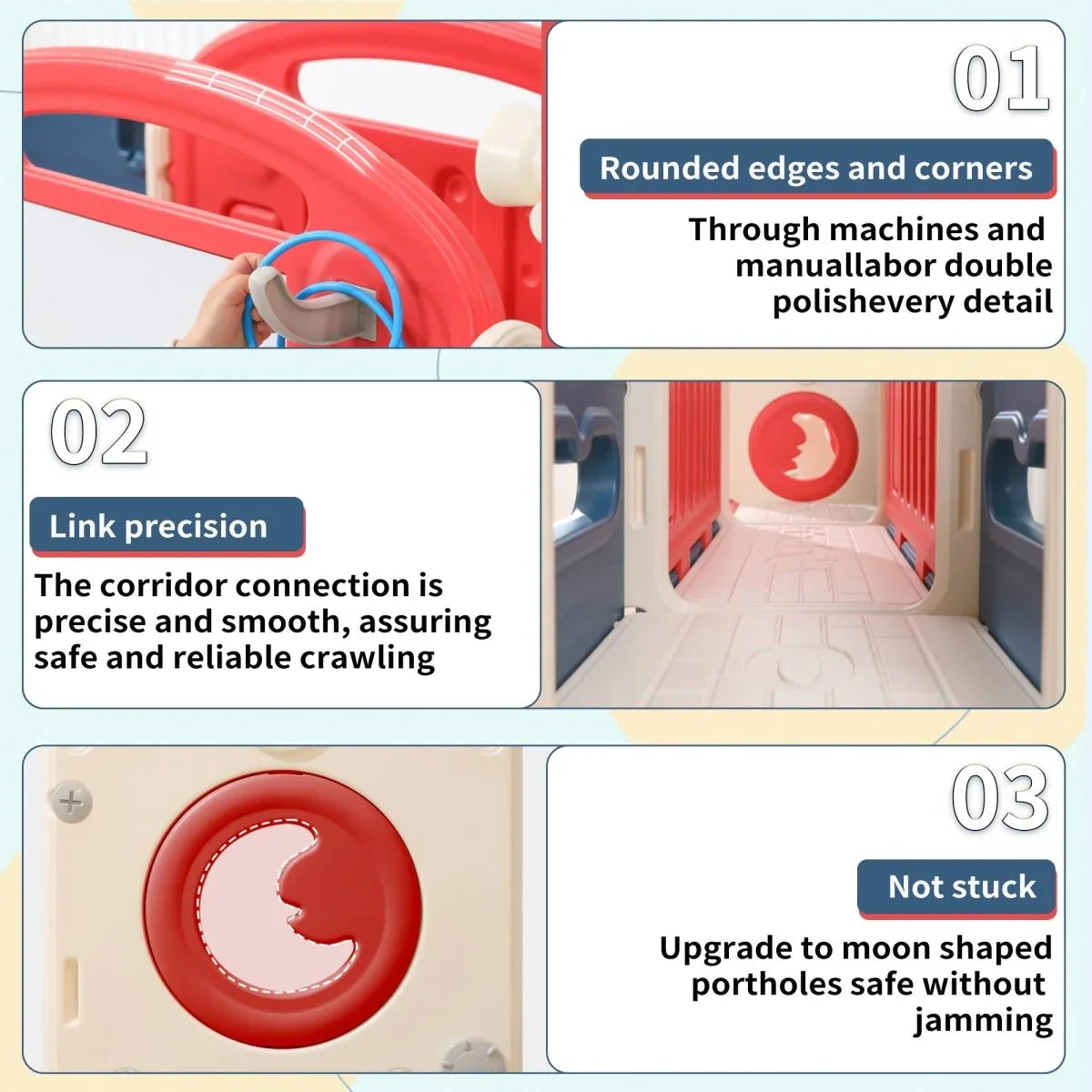 01

Rounded edges and corners

Through machines and manuallabor double polishevery detail

02

Link precision

The corridor connection is precise and smooth, assuring safe and reliable crawling

03

Not stuck

Upgrade to moon shaped portholes safe without jamming