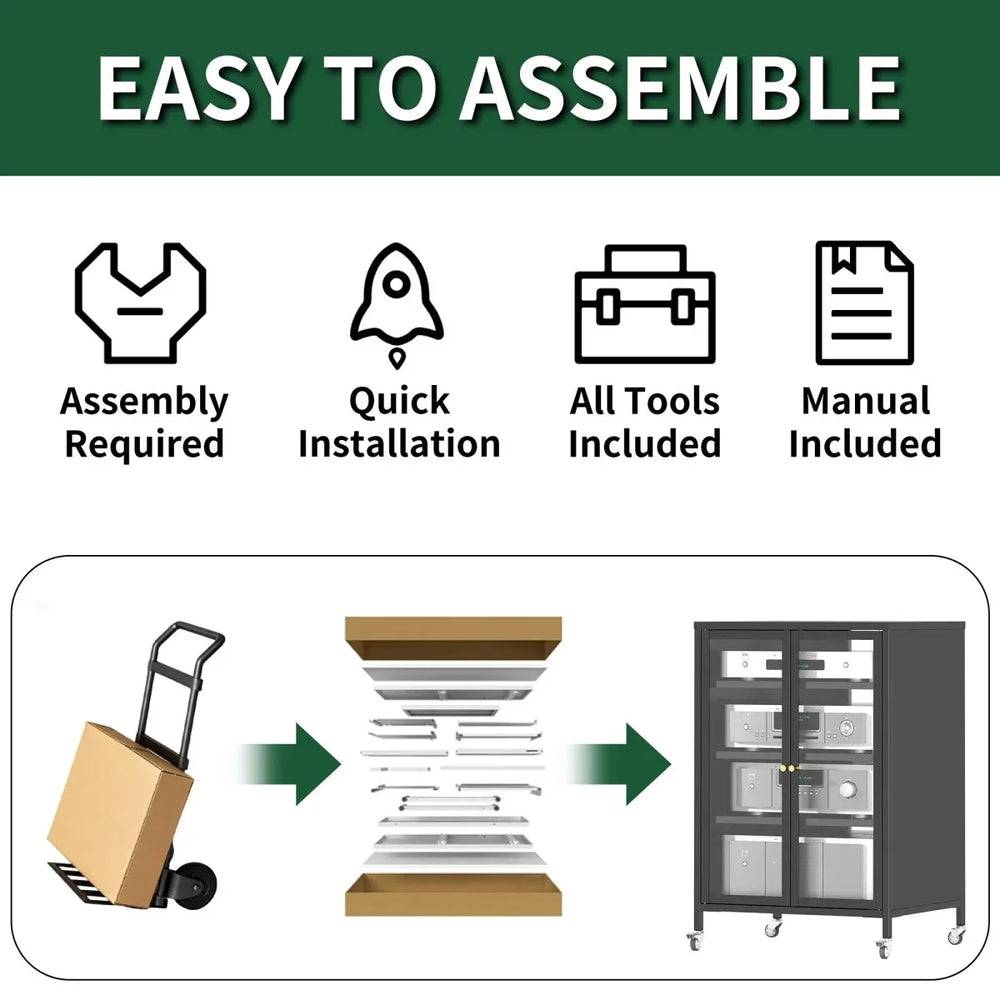 EASY TO ASSEMBLE

Assembly Required

Quick Installation

All Tools Included

Manual Included