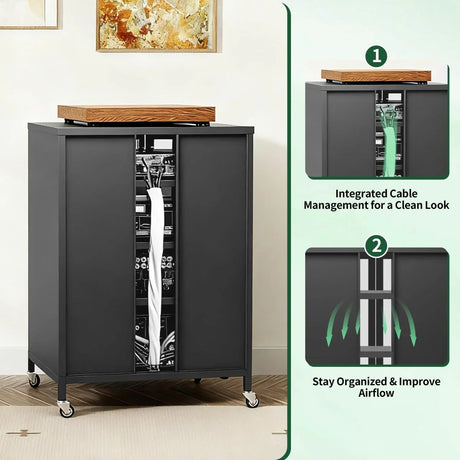 1

Integrated Cable Management for a Clean Look

2

Stay Organized & Improve Airflow