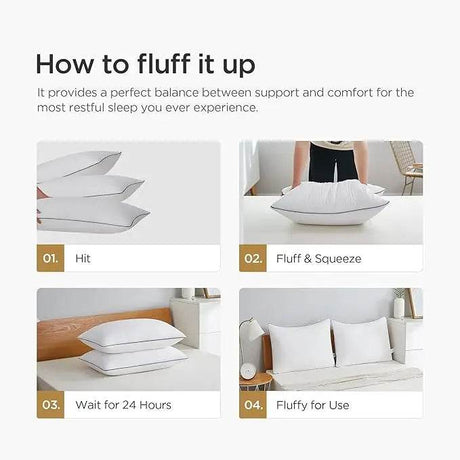 How to fluff it up

It provides a perfect balance between support and comfort for the most restful sleep you ever experience.

01. Hit

02. Fluff & Squeeze

03. Wait for 24 Hours

04. Fluffy for Use