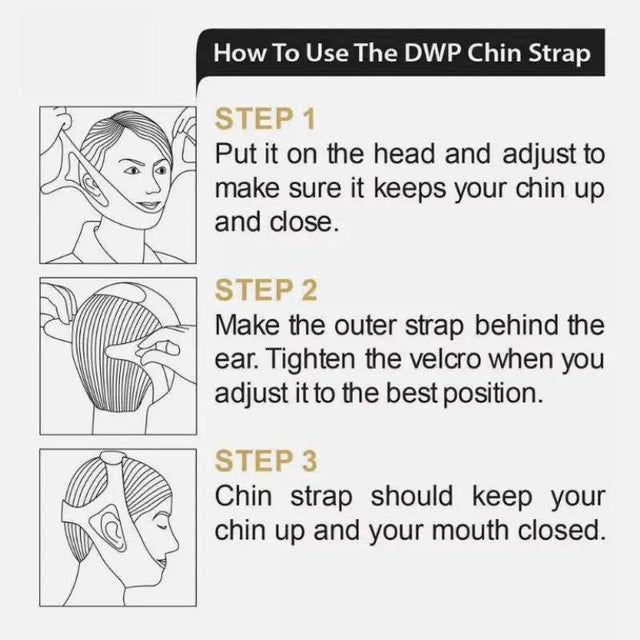 How To Use The DWP Chin Strap

STEP 1
Put it on the head and adjust to make sure it keeps your chin up and close.

STEP 2
Make the outer strap behind the ear. Tighten the velcro when you adjust it to the best position.

STEP 3
Chin strap should keep your chin up and your mouth closed.