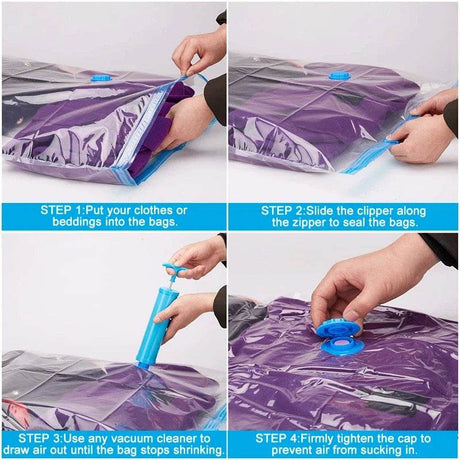 STEP 1:Put your clothes or beddings into the bags.

STEP 2:Slide the clipper along the zipper to seal the bags.

STEP 3:Use any vacuum cleaner to draw air out until the bag stops shrinking.

STEP 4:Firmly tighten the cap to prevent air from sucking in.