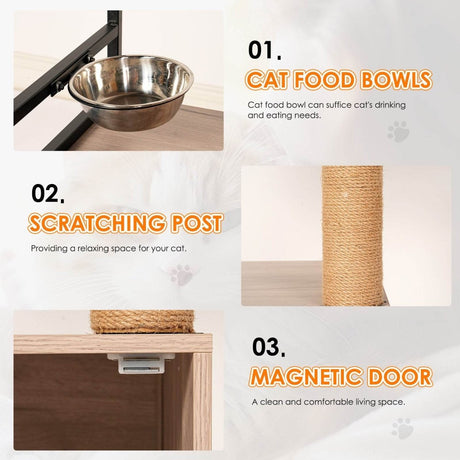 01.
CAT FOOD BOWLS
Cat food bowl can suffice cat's drinking and eating needs.

02.
SCRATCHING POST
Providing a relaxing space for your cat.

03.
MAGNETIC DOOR
A clean and comfortable living space.