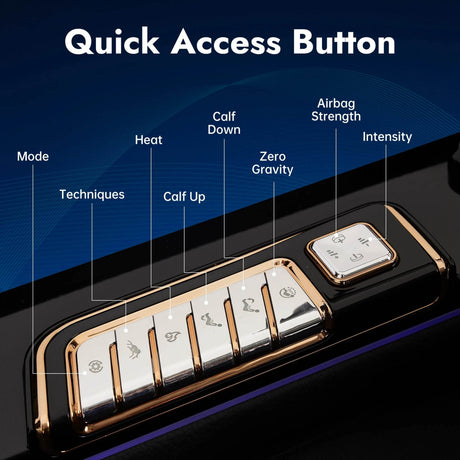 Quick Access Button

Mode

Techniques

Heat

Calf Up

Calf Down

Zero Gravity

Airbag Strength

Intensity