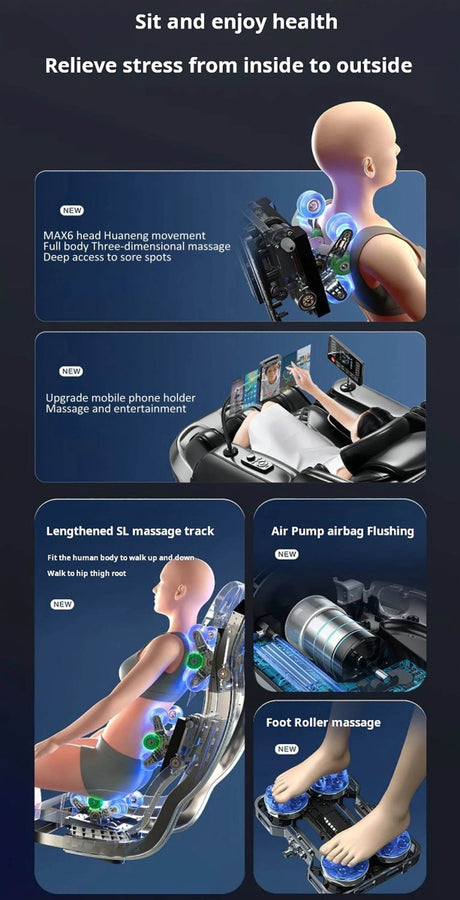 Sit and enjoy health

Relieve stress from inside to outside

NEW

MAX6 head Huaneng movement
Full body Three-dimensional massage
Deep access to sore spots

NEW

Upgrade mobile phone holder
Massage and entertainment

Lengthened SL massage track

Fit the human body to walk up and down
Walk to hip thigh root

NEW

Air Pump airbag Flushing

NEW

Foot Roller massage

NEW