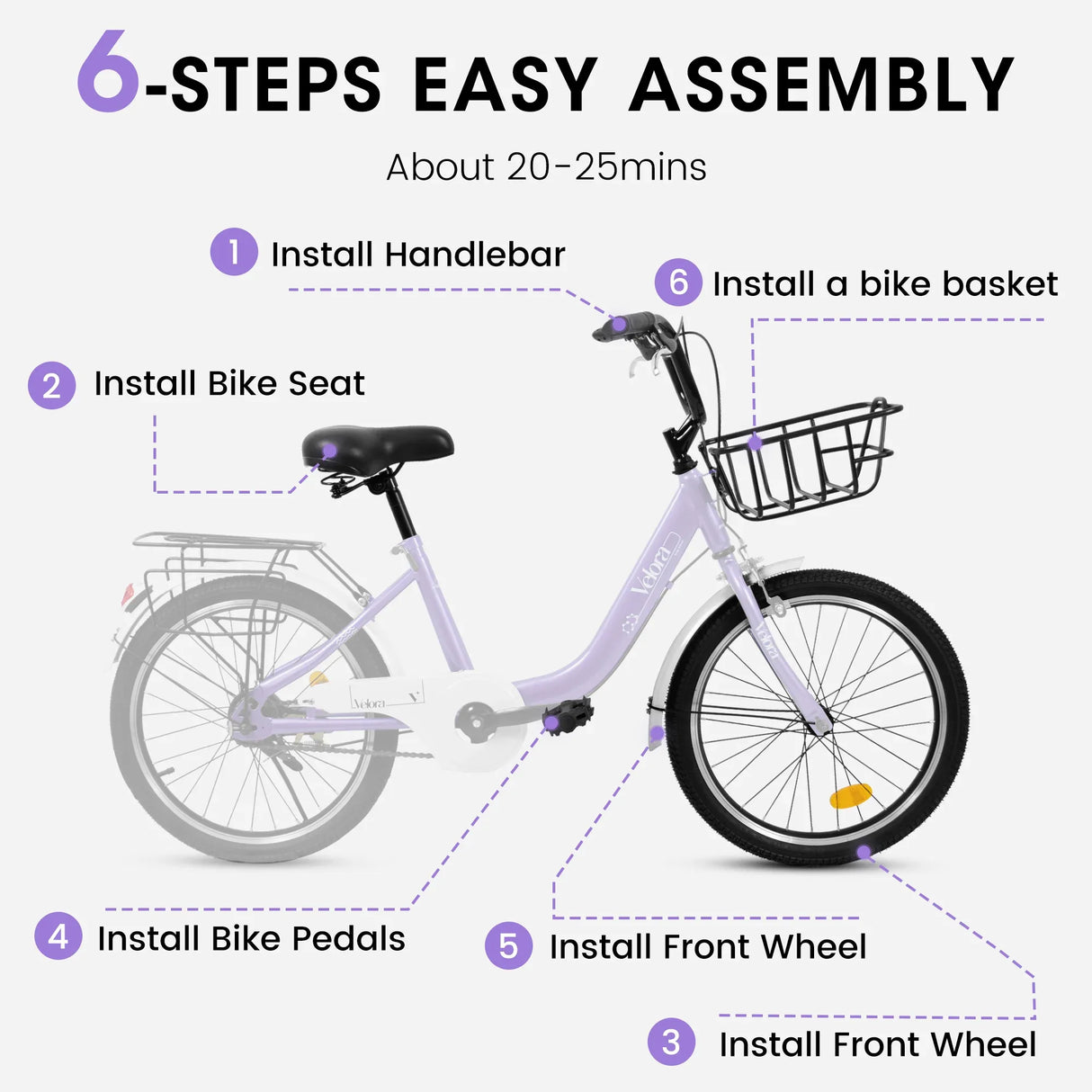 6-STEPS EASY ASSEMBLY

About 20-25mins

1 Install Handlebar

6 Install a bike basket

2 Install Bike Seat

Velora

Velora

Velora

4 Install Bike Pedals

5 Install Front Wheel

3 Install Front Wheel