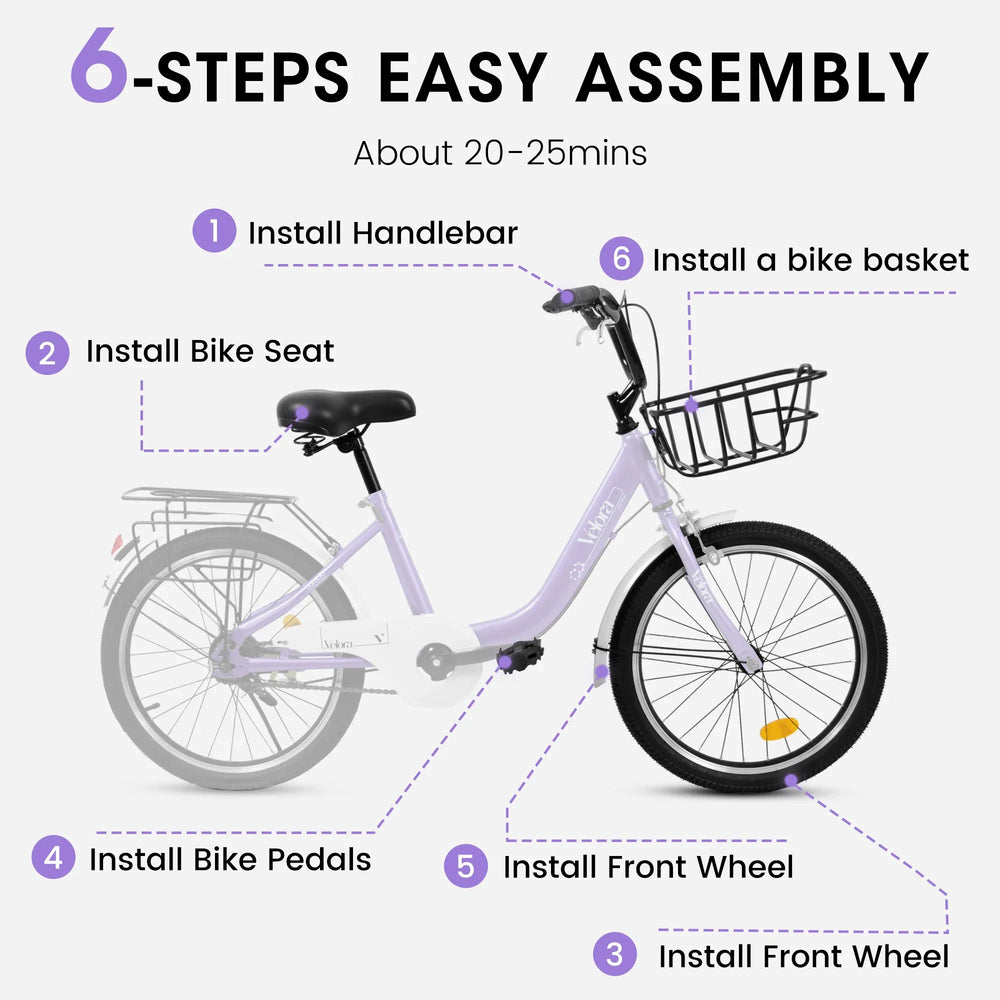 6-STEPS EASY ASSEMBLY

About 20-25mins

1 Install Handlebar

6 Install a bike basket

2 Install Bike Seat

Velora

Velora

Velora

4 Install Bike Pedals

5 Install Front Wheel

3 Install Front Wheel