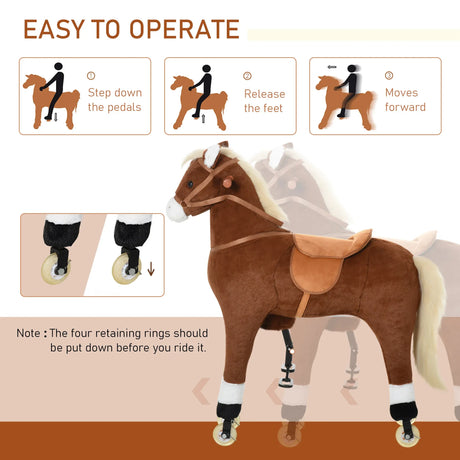 EASY TO OPERATE

① Step down the pedals

② Release the feet

③ Moves forward

Note : The four retaining rings should be put down before you ride it.