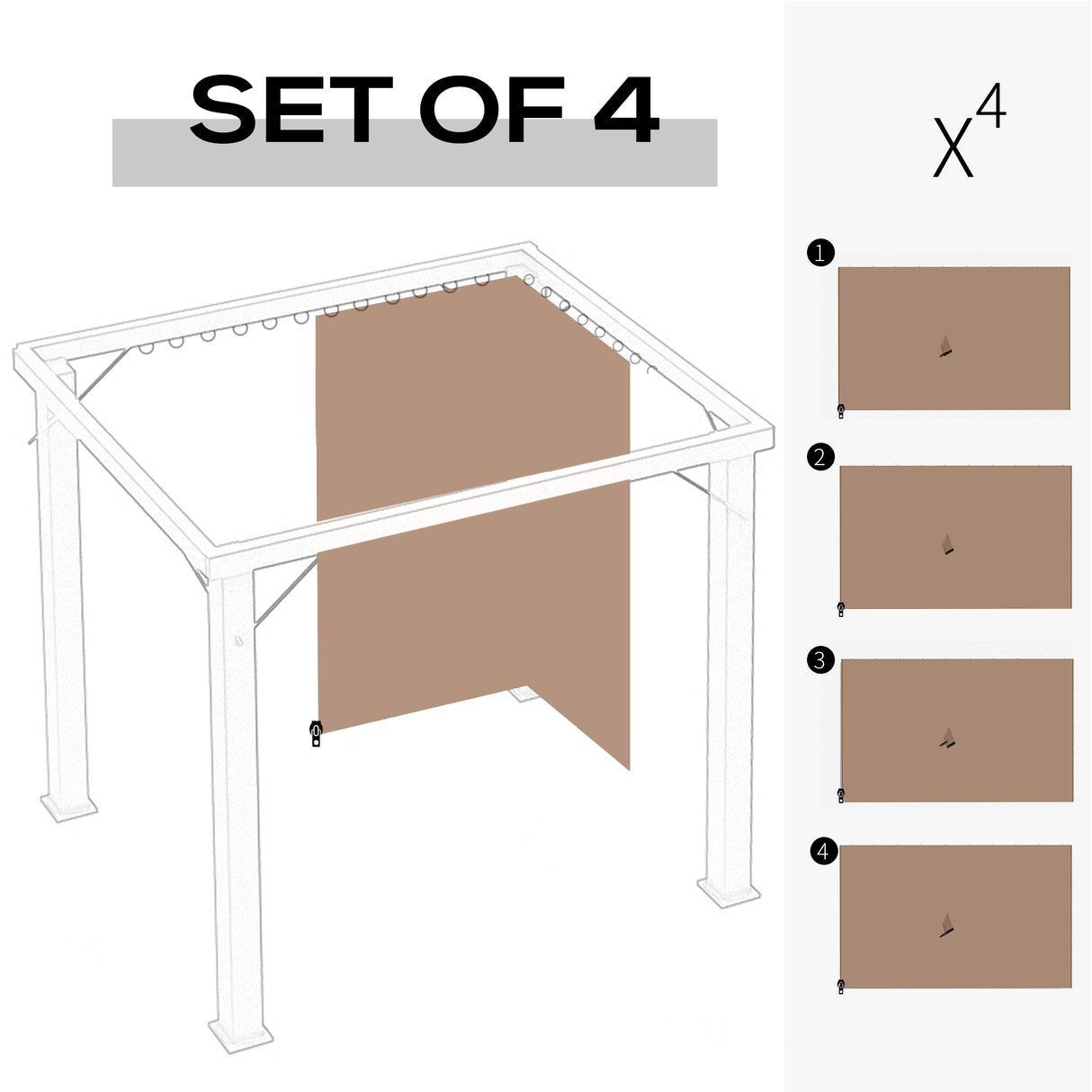 SET OF 4

$X^4$

1

2

3

4