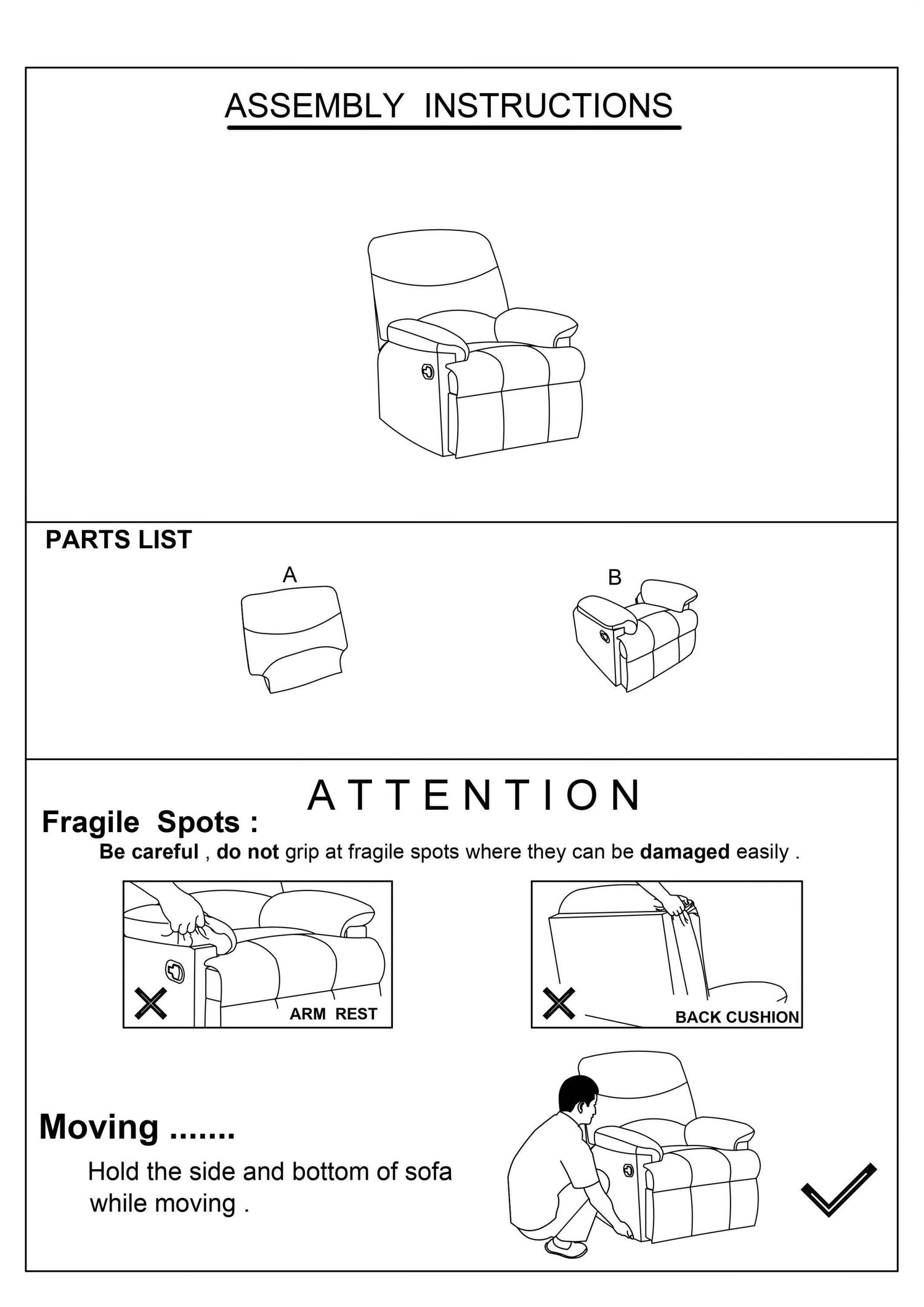 ASSEMBLY INSTRUCTIONS

PARTS LIST

A

B

ATTENTION

Fragile Spots :

Be careful , do not grip at fragile spots where they can be damaged easily .

ARM REST

BACK CUSHION

Moving .......

Hold the side and bottom of sofa while moving .