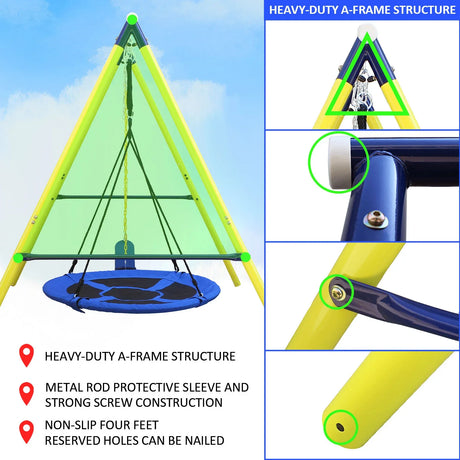 HEAVY-DUTY A-FRAME STRUCTURE

HEAVY-DUTY A-FRAME STRUCTURE

METAL ROD PROTECTIVE SLEEVE AND STRONG SCREW CONSTRUCTION

NON-SLIP FOUR FEET
RESERVED HOLES CAN BE NAILED