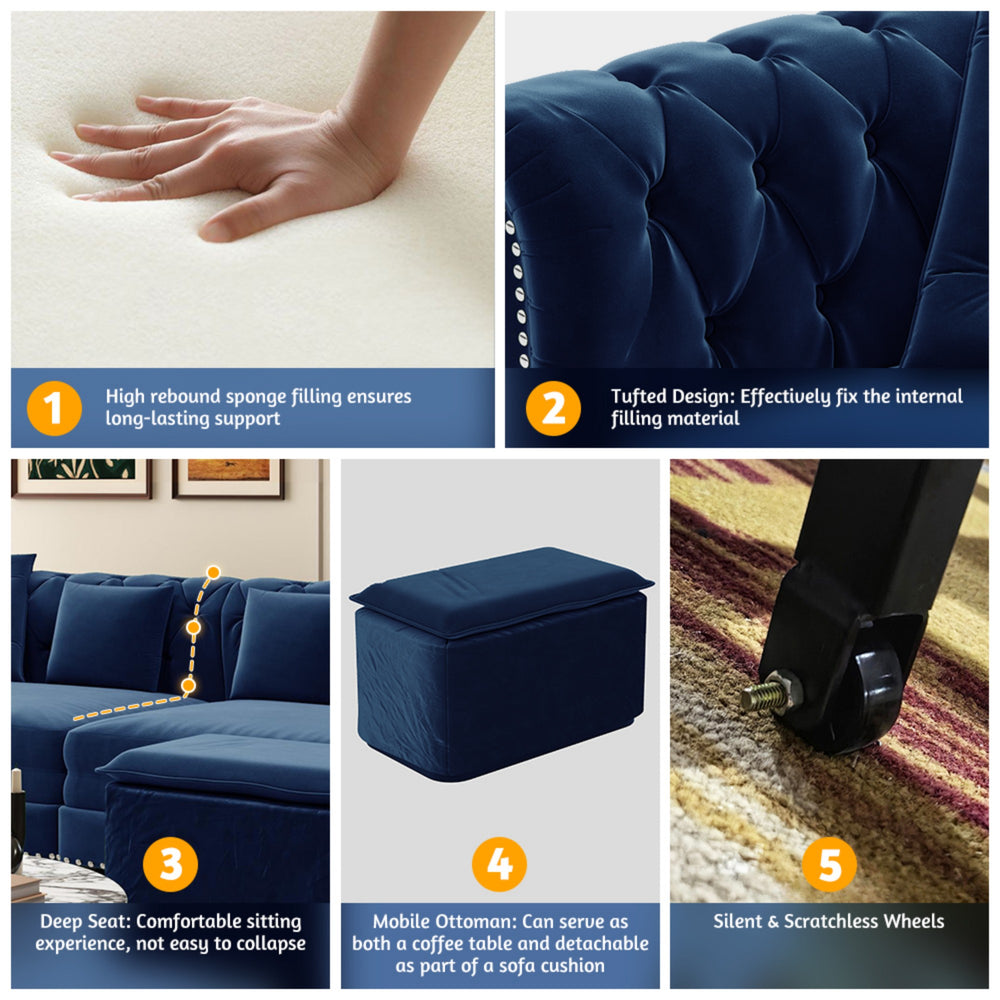 1
High rebound sponge filling ensures long-lasting support

2
Tufted Design: Effectively fix the internal filling material

3
Deep Seat: Comfortable sitting experience, not easy to collapse

4
Mobile Ottoman: Can serve as both a coffee table and detachable as part of a sofa cushion

5
Silent & Scratchless Wheels