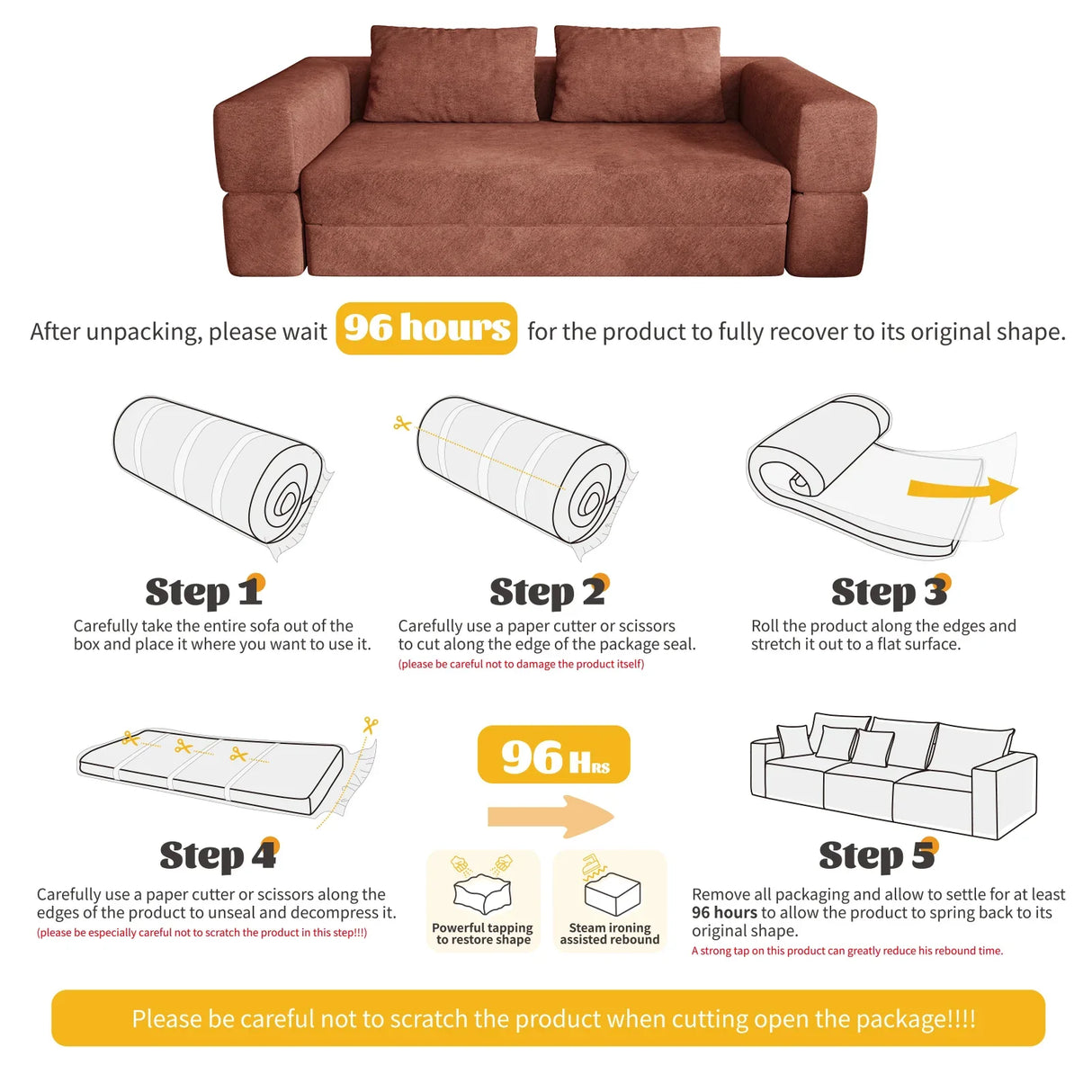 After unpacking, please wait 96 hours for the product to fully recover to its original shape.

Step 1
Carefully take the entire sofa out of the box and place it where you want to use it.

Step 2
Carefully use a paper cutter or scissors to cut along the edge of the package seal.
(please be careful not to damage the product itself)

Step 3
Roll the product along the edges and stretch it out to a flat surface.

Step 4
Carefully use a paper cutter or scissors along the edges of the product to unseal and decompress it.
(please be especially careful not to scratch the product in this step!!!)

96 HRS

Powerful tapping to restore shape

Steam ironing assisted rebound

Step 5
Remove all packaging and allow to settle for at least 96 hours to allow the product to spring back to its original shape.
A strong tap on this product can greatly reduce his rebound time.

Please be careful not to scratch the product when cutting open the package!!!!