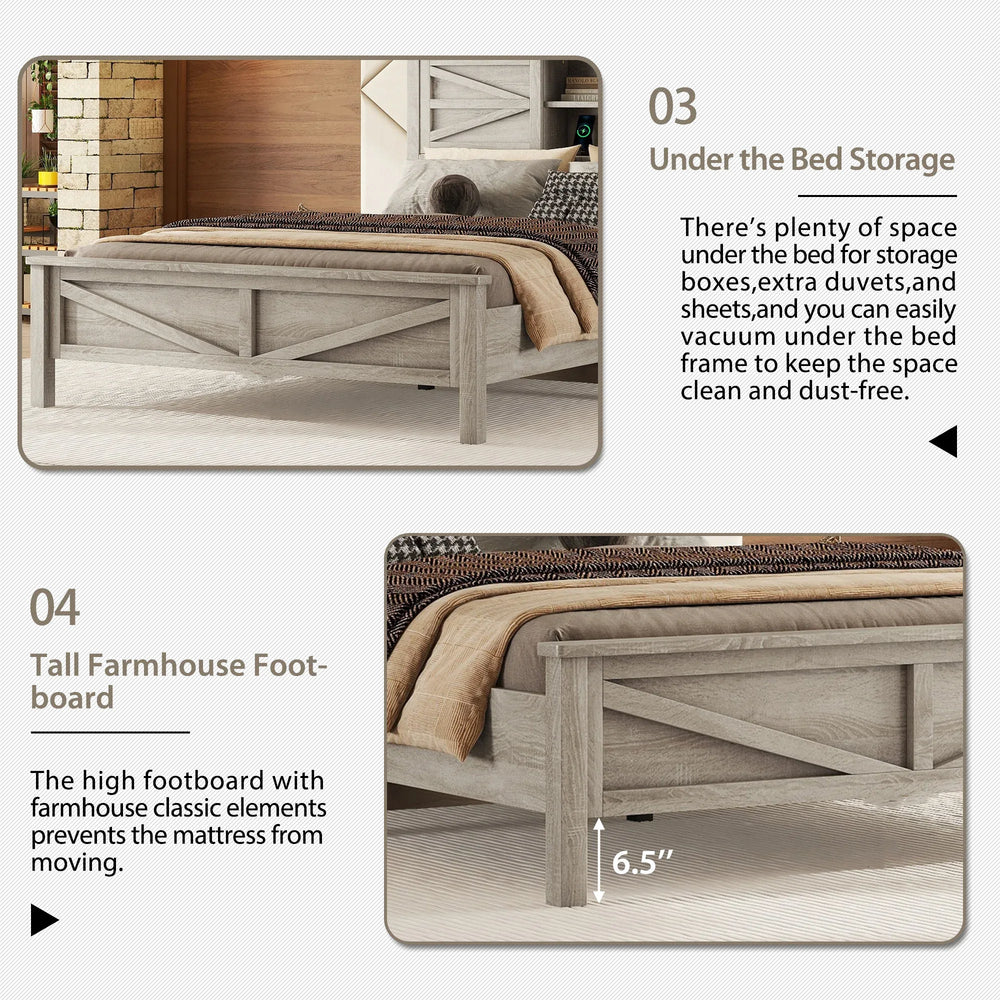 03

Under the Bed Storage

There's plenty of space under the bed for storage boxes,extra duvets,and sheets,and you can easily vacuum under the bed frame to keep the space clean and dust-free.

04

Tall Farmhouse Footboard

The high footboard with farmhouse classic elements prevents the mattress from moving.

6.5''