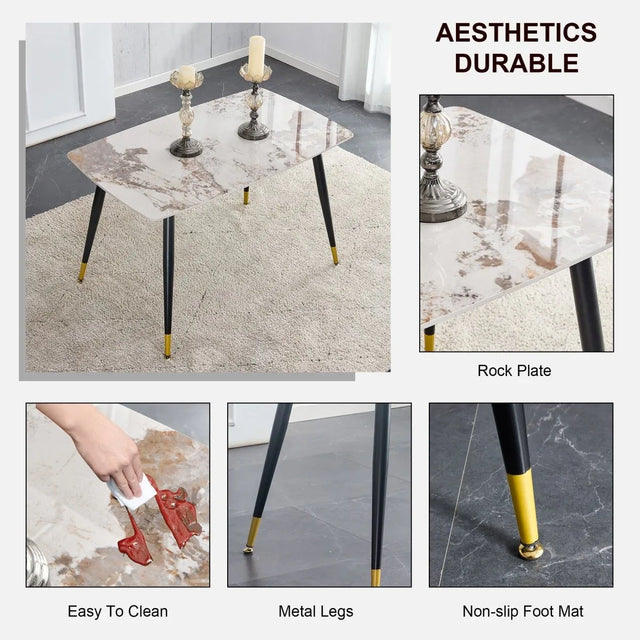 AESTHETICS DURABLE

Rock Plate

Easy To Clean

Metal Legs

Non-slip Foot Mat