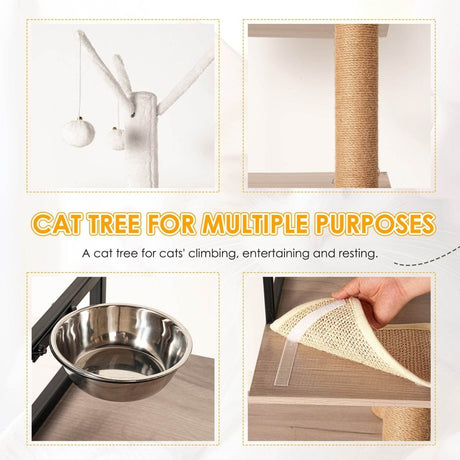 CAT TREE FOR MULTIPLE PURPOSES

A cat tree for cats' climbing, entertaining and resting.