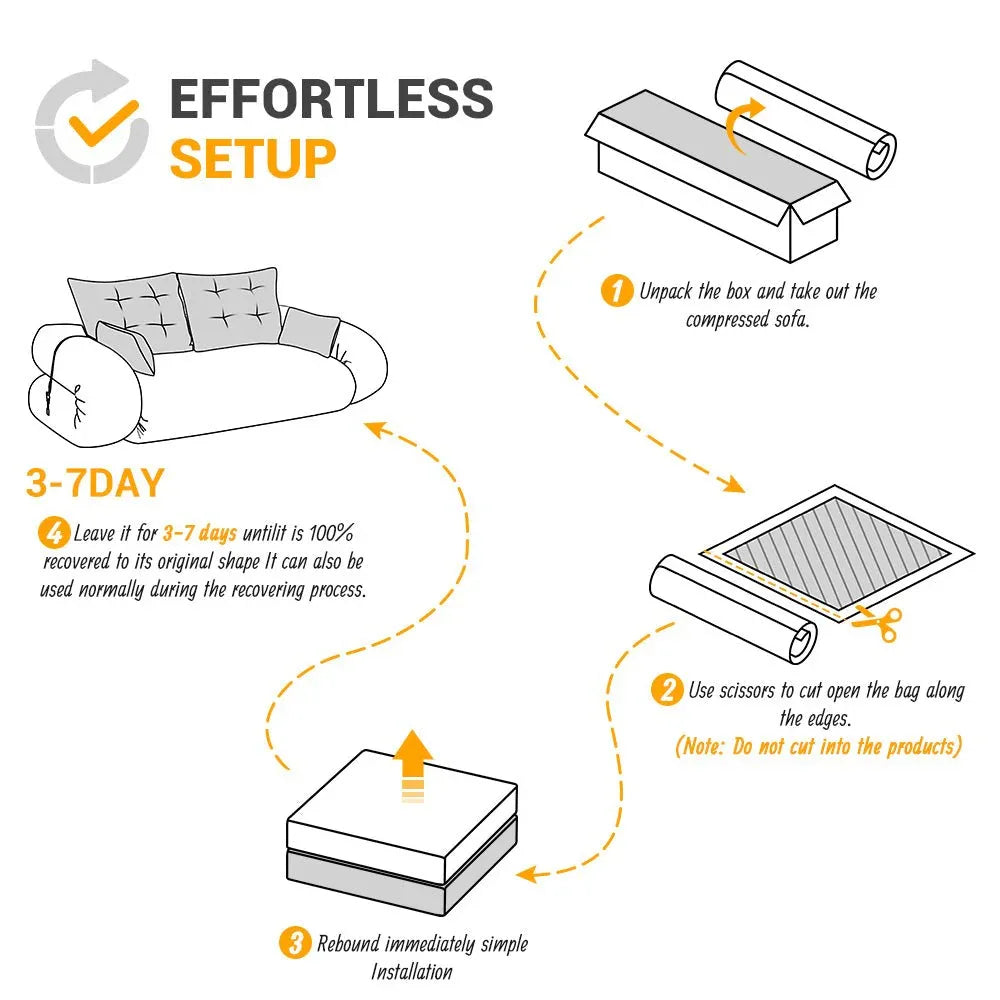 EFFORTLESS SETUP

1 Unpack the box and take out the compressed sofa.

2 Use scissors to cut open the bag along the edges. (Note: Do not cut into the products)

3 Rebound immediately simple Installation

3-7DAY

4 Leave it for 3-7 days untilit is 100% recovered to its original shape It can also be used normally during the recovering process.