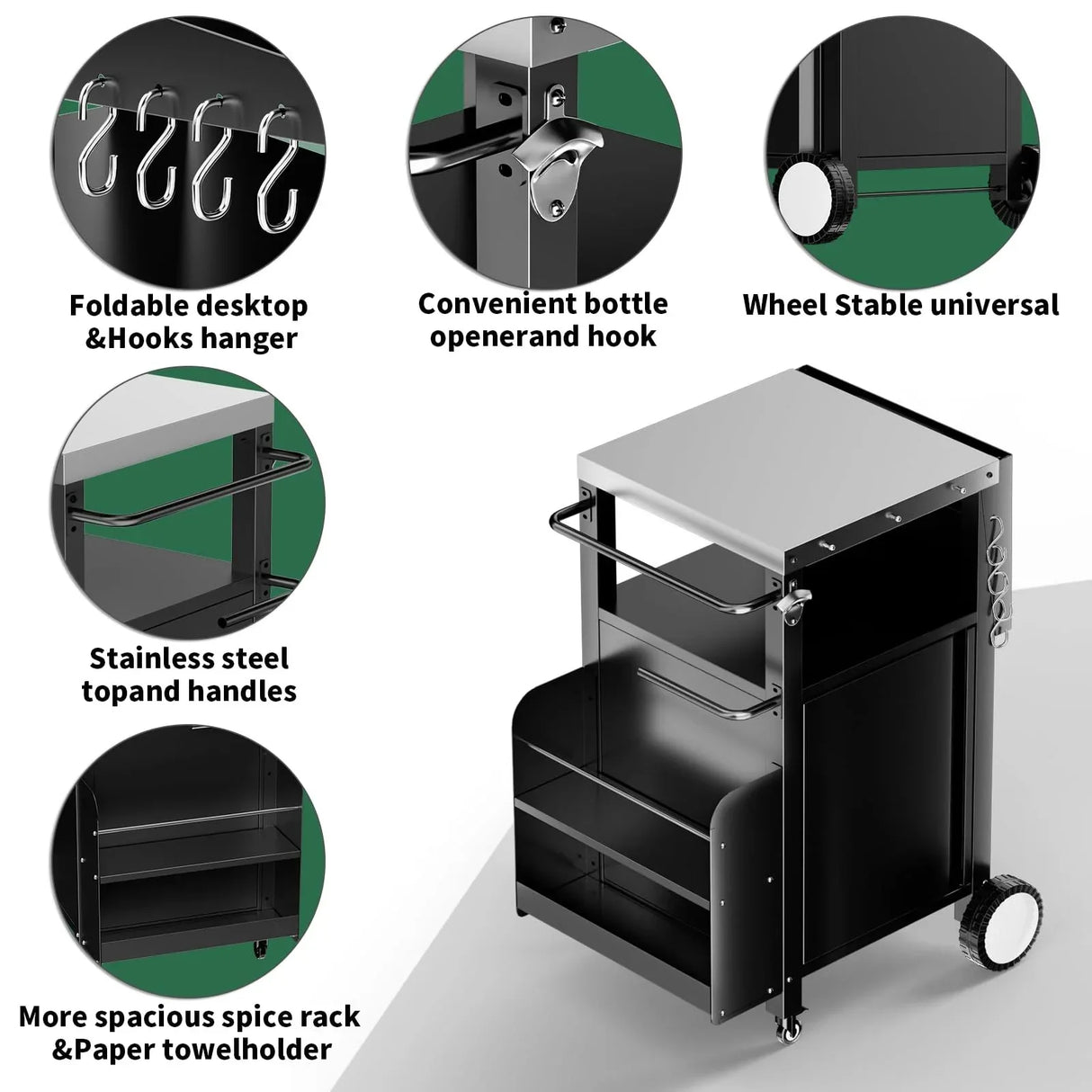 Foldable desktop &Hooks hanger

Convenient bottle openerand hook

Wheel Stable universal

Stainless steel topand handles

More spacious spice rack &Paper towelholder