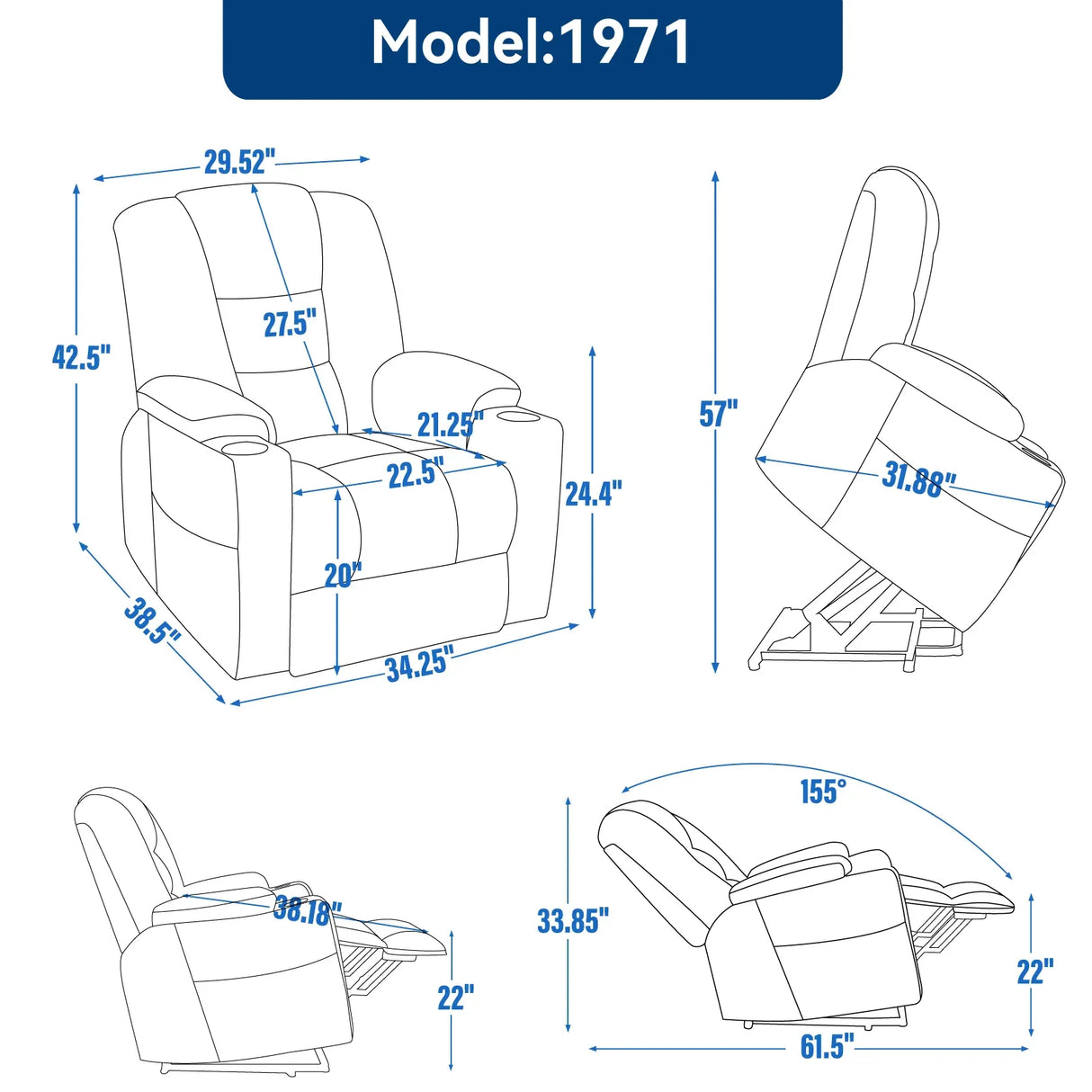 Model:1971

29.52"
27.5"
42.5"
21.25"
22.5"
24.4"
20"
38.5"
34.25"

57"
31.88"

38.18"
22"

155°
33.85"
22"
61.5"