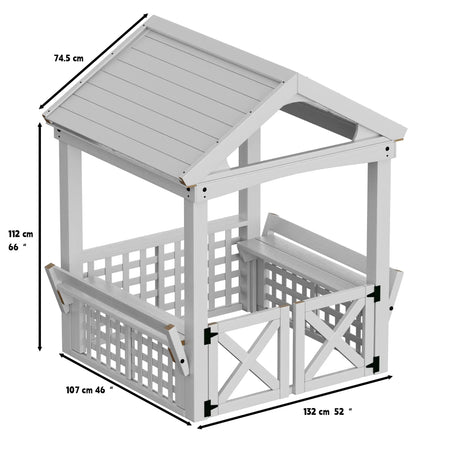 74.5 cm

112 cm
66 "

107 cm 46 "

132 cm 52 "