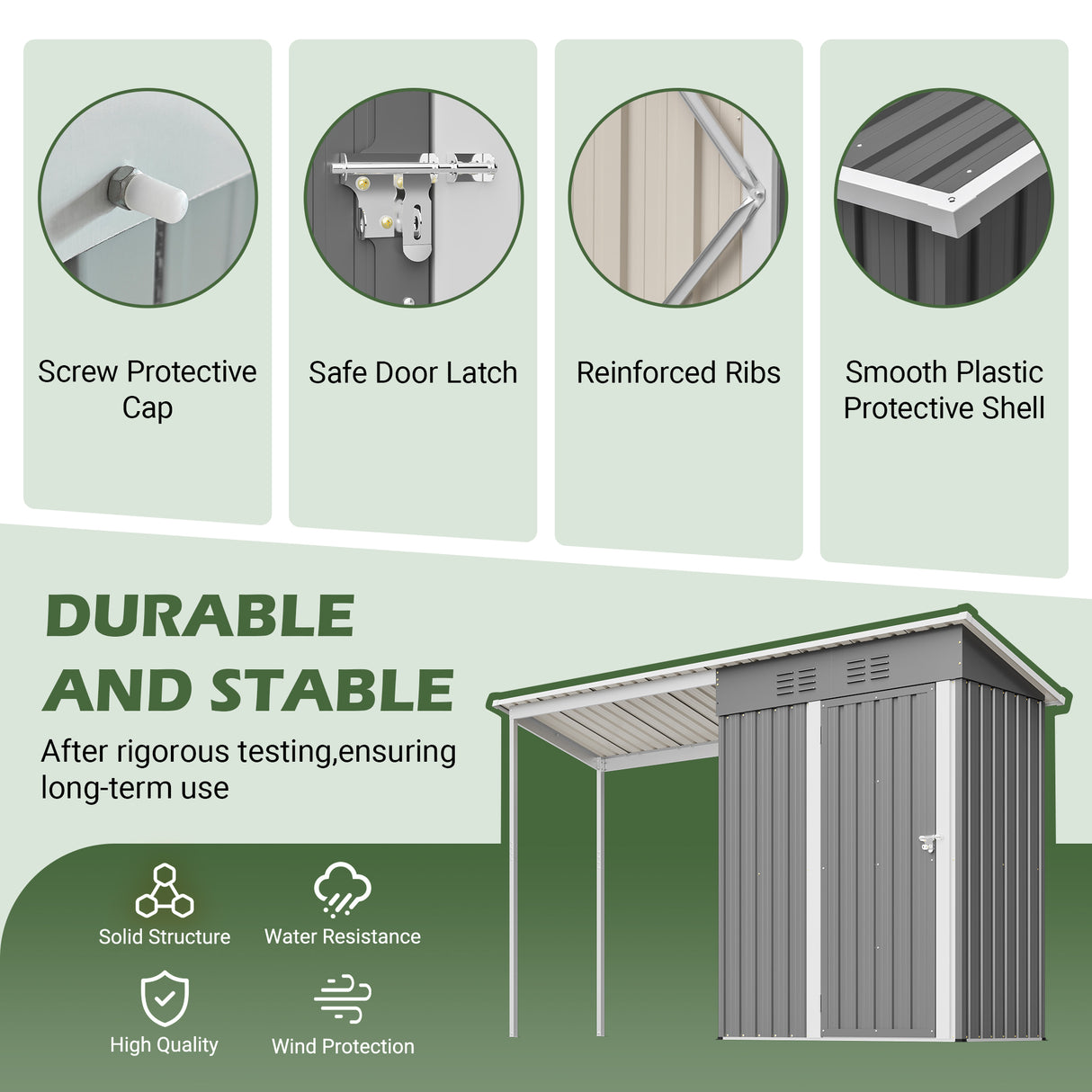 Screw Protective Cap

Safe Door Latch

Reinforced Ribs

Smooth Plastic Protective Shell

DURABLE AND STABLE

After rigorous testing,ensuring long-term use

Solid Structure

Water Resistance

High Quality

Wind Protection