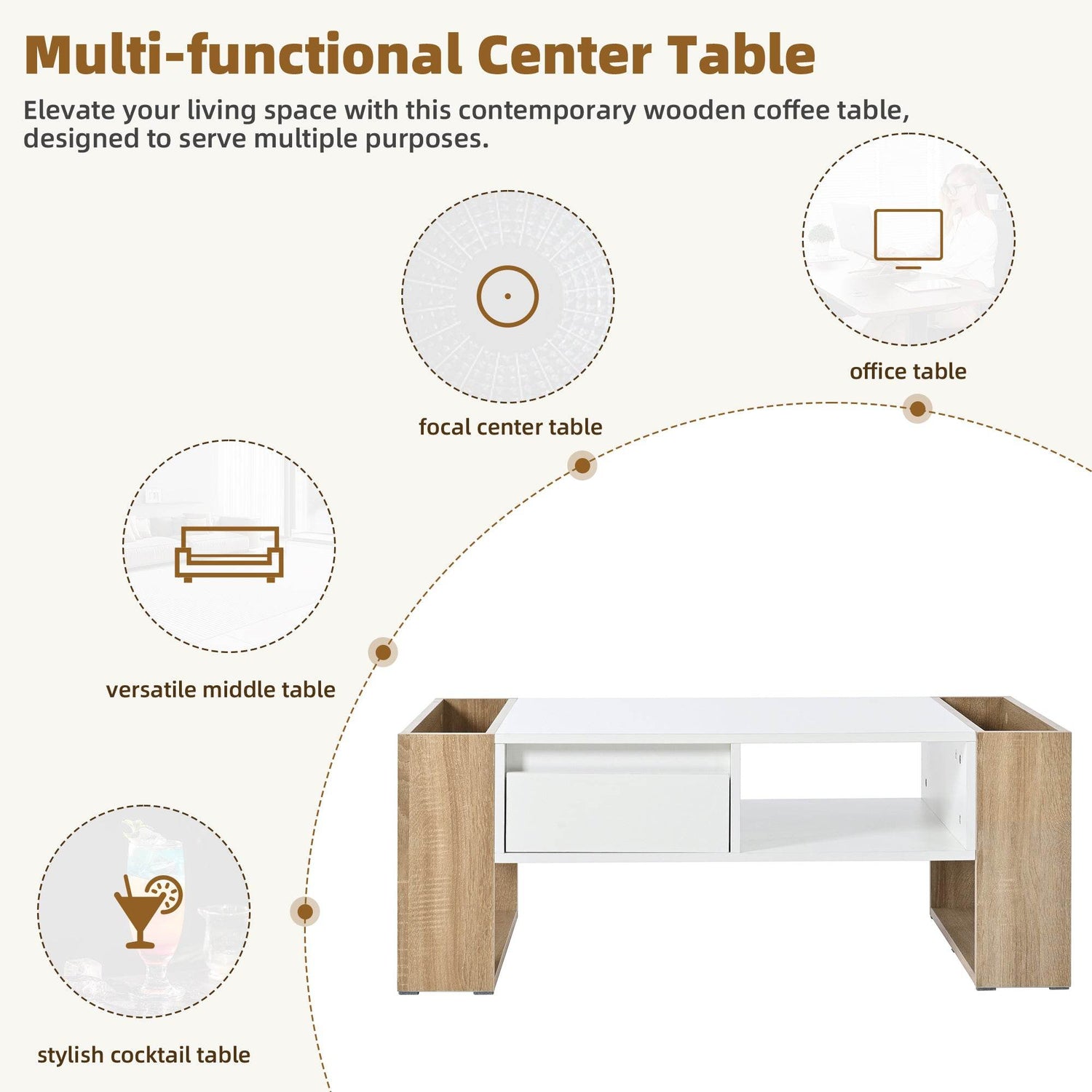 Multi-functional Center Table

Elevate your living space with this contemporary wooden coffee table, designed to serve multiple purposes.

focal center table

office table

versatile middle table

stylish cocktail table