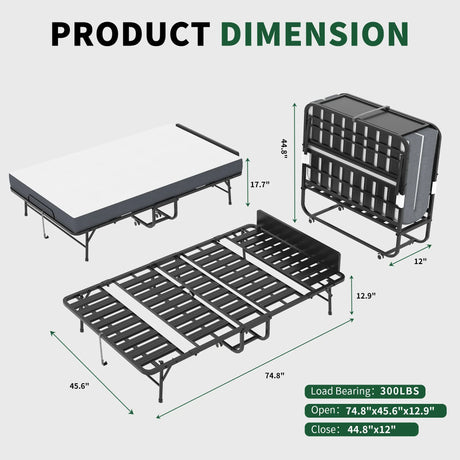 PRODUCT DIMENSION

44.8"

17.7"

12"

12.9"

45.6"

74.8"

Load Bearing: 300LBS

Open: 74.8"x45.6"x12.9"

Close: 44.8"x12"