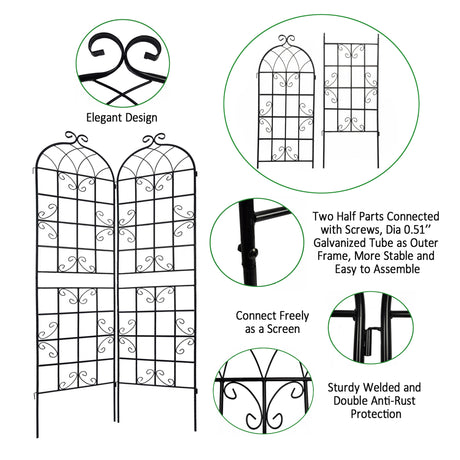 Elegant Design

Two Half Parts Connected with Screws, Dia 0.51'' Galvanized Tube as Outer Frame, More Stable and Easy to Assemble

Connect Freely as a Screen

Sturdy Welded and Double Anti-Rust Protection