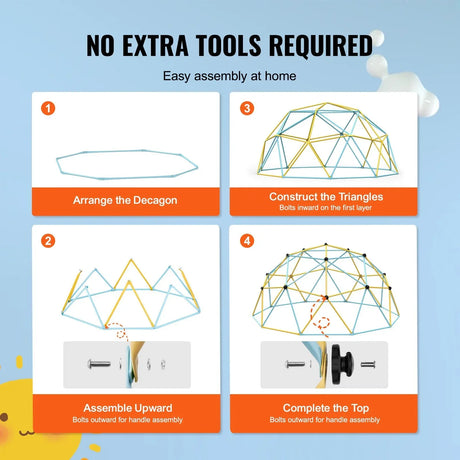 NO EXTRA TOOLS REQUIRED

Easy assembly at home

1

Arrange the Decagon

3

Construct the Triangles
Bolts inward on the first layer

2

Assemble Upward
Bolts outward for handle assembly

4

Complete the Top
Bolts outward for handle assembly