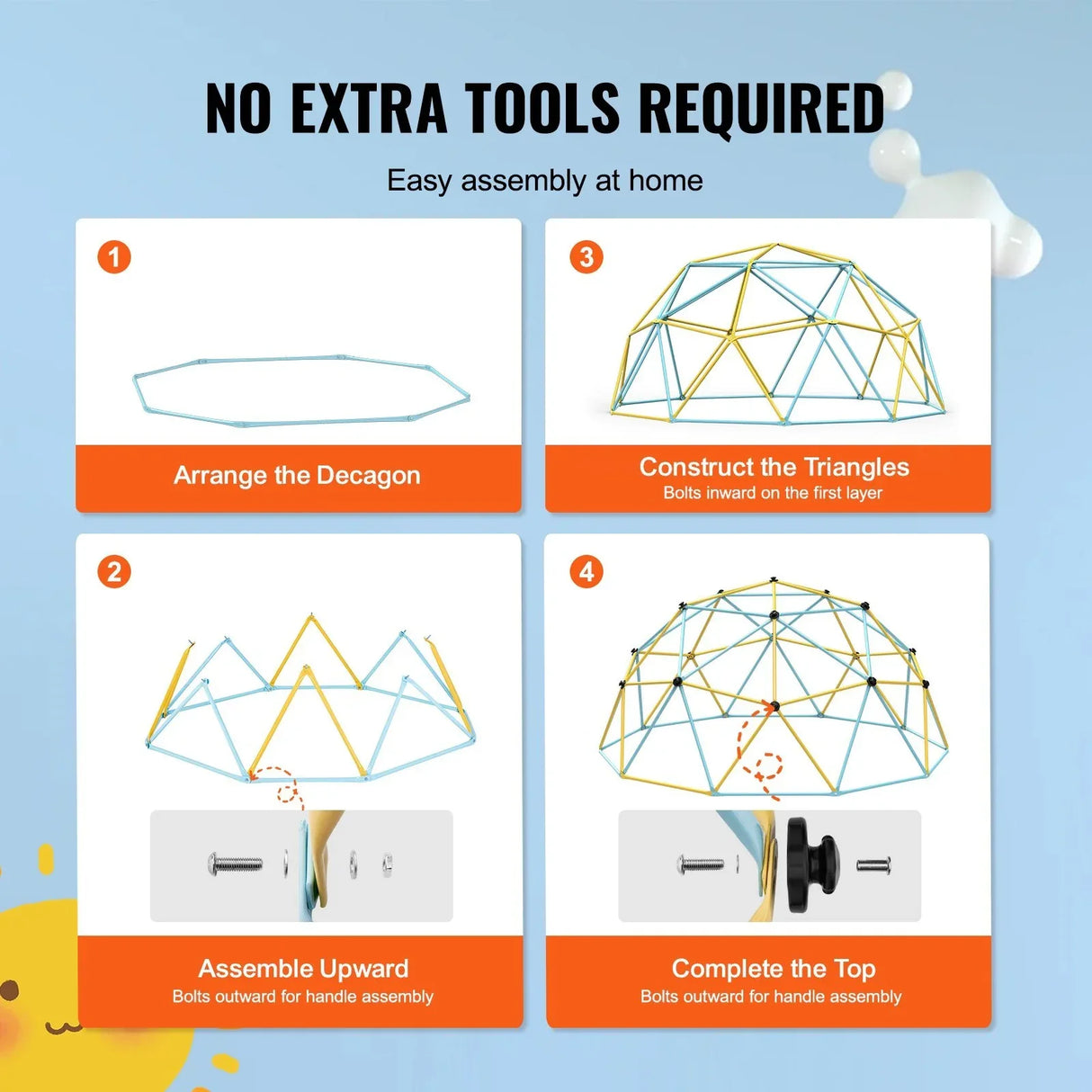 NO EXTRA TOOLS REQUIRED

Easy assembly at home

1

Arrange the Decagon

3

Construct the Triangles
Bolts inward on the first layer

2

Assemble Upward
Bolts outward for handle assembly

4

Complete the Top
Bolts outward for handle assembly