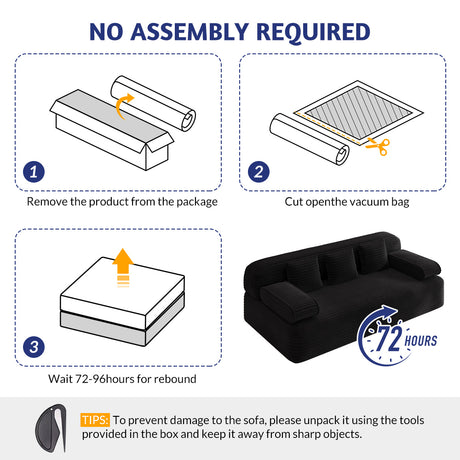 NO ASSEMBLY REQUIRED

1

Remove the product from the package

2

Cut openthe vacuum bag

3

Wait 72-96hours for rebound

72 HOURS

TIPS: To prevent damage to the sofa, please unpack it using the tools provided in the box and keep it away from sharp objects.