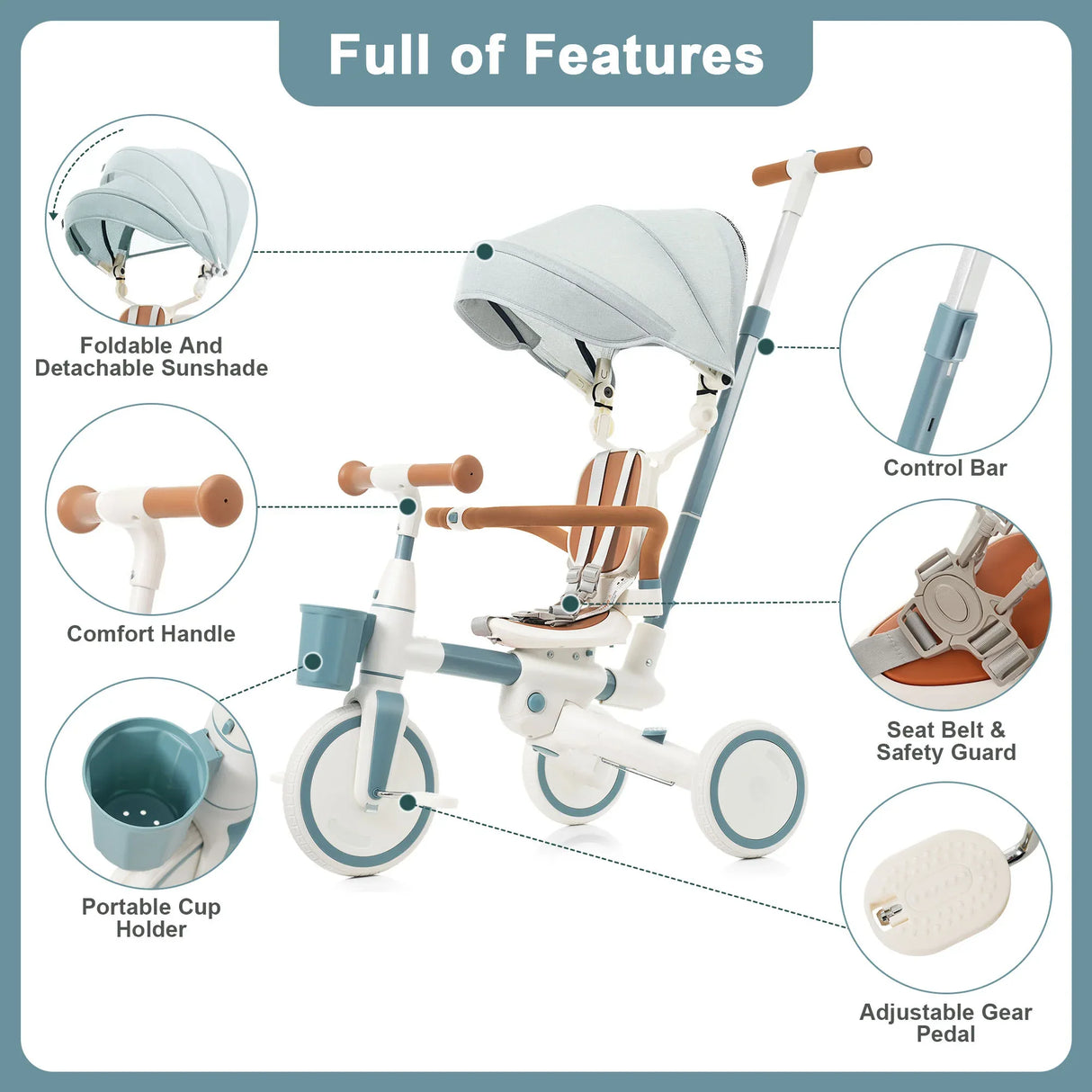 Full of Features

Foldable And Detachable Sunshade

Comfort Handle

Portable Cup Holder

Control Bar

Seat Belt & Safety Guard

Adjustable Gear Pedal