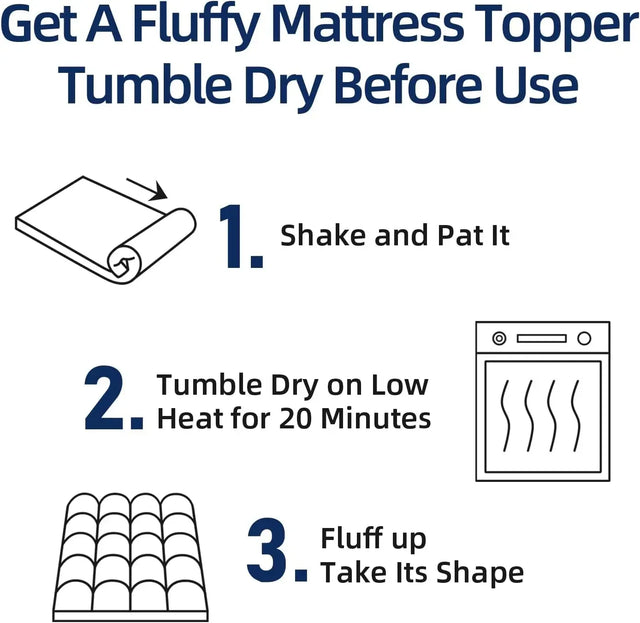 Get A Fluffy Mattress Topper
Tumble Dry Before Use

1. Shake and Pat It

2. Tumble Dry on Low
Heat for 20 Minutes

3. Fluff up
Take Its Shape