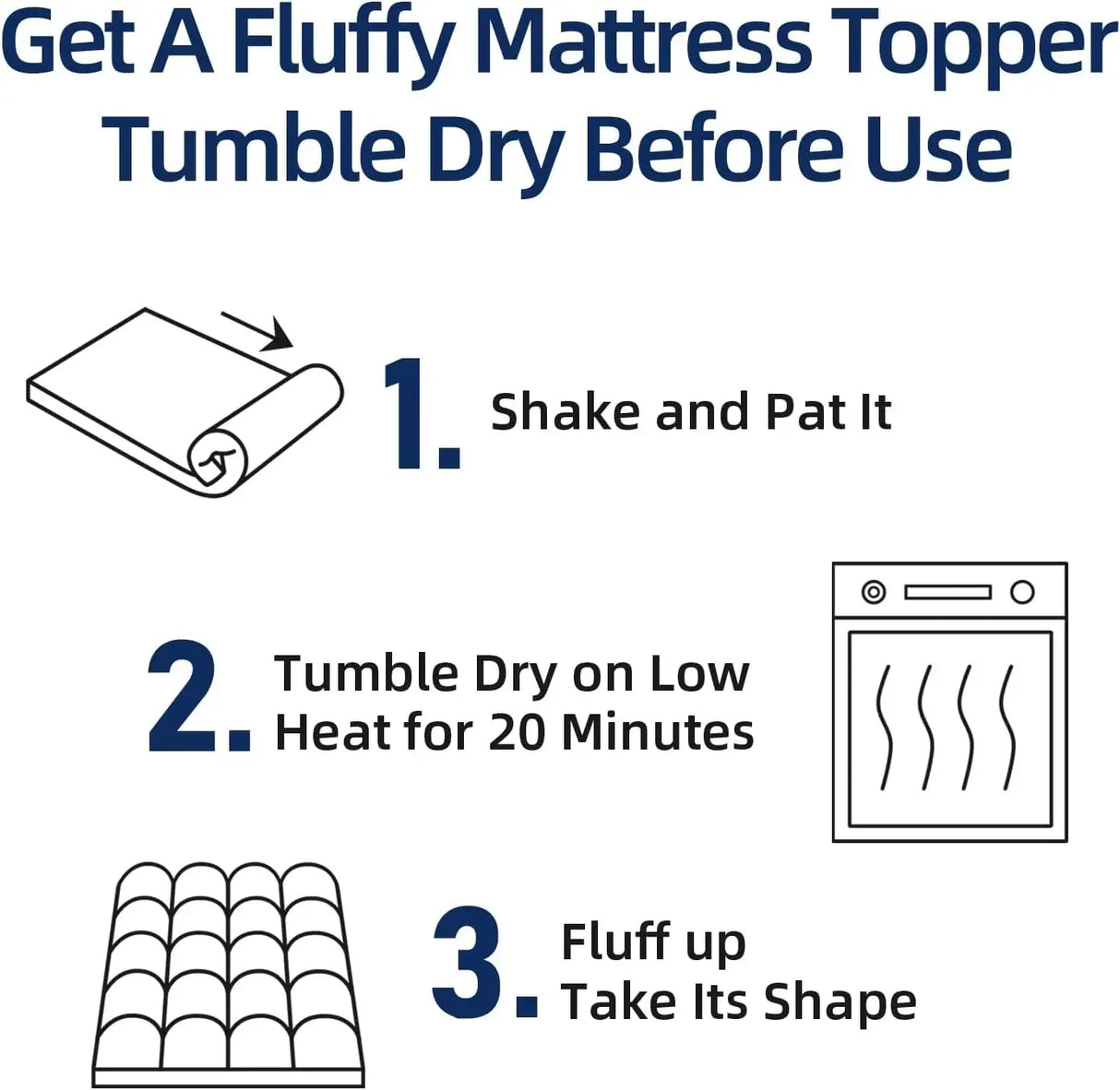 Get A Fluffy Mattress Topper
Tumble Dry Before Use

1. Shake and Pat It

2. Tumble Dry on Low
Heat for 20 Minutes

3. Fluff up
Take Its Shape