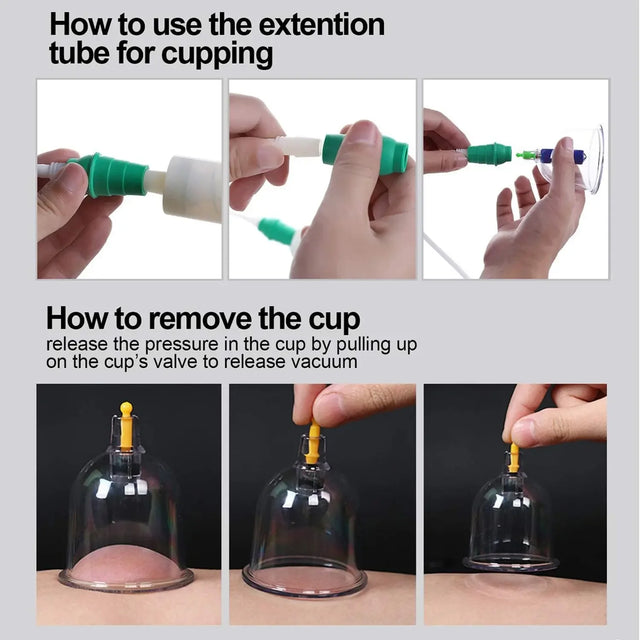 How to use the extention tube for cupping

How to remove the cup
release the pressure in the cup by pulling up on the cup's valve to release vacuum