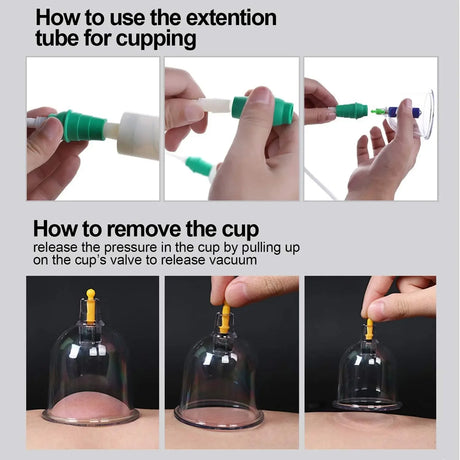 How to use the extention tube for cupping

How to remove the cup
release the pressure in the cup by pulling up on the cup's valve to release vacuum