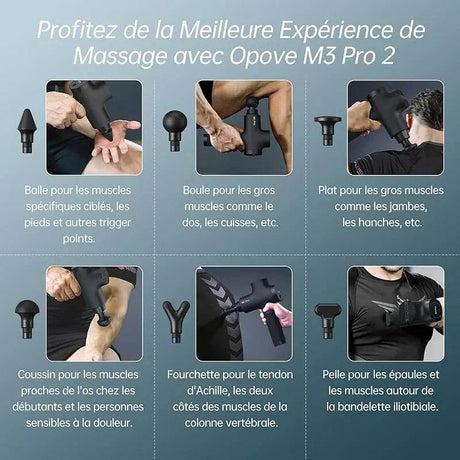 Profitez de la Meilleure Expérience de Massage avec Opove M3 Pro 2

Balle pour les muscles spécifiques ciblés, les pieds et autres trigger points.

Boule pour les gros muscles comme le dos, les cuisses, etc.

Plat pour les gros muscles comme les jambes, les hanches, etc.

Coussin pour les muscles proches de l'os chez les débutants et les personnes sensibles à la douleur.

Fourchette pour le tendon d'Achille, les deux côtés des muscles de la colonne vertébrale.

Pelle pour les épaules et les muscles autour de la bandelette iliotibiale.