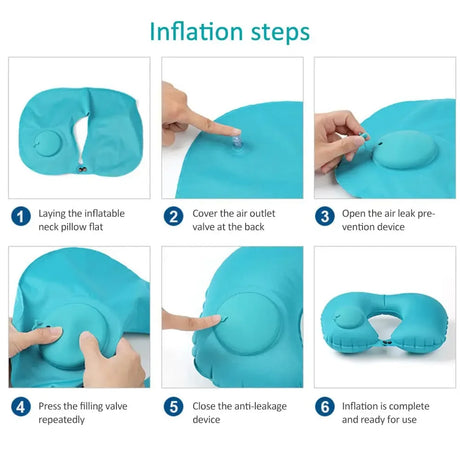 Inflation steps

1 Laying the inflatable neck pillow flat

2 Cover the air outlet valve at the back

3 Open the air leak prevention device

4 Press the filling valve repeatedly

5 Close the anti-leakage device

6 Inflation is complete and ready for use